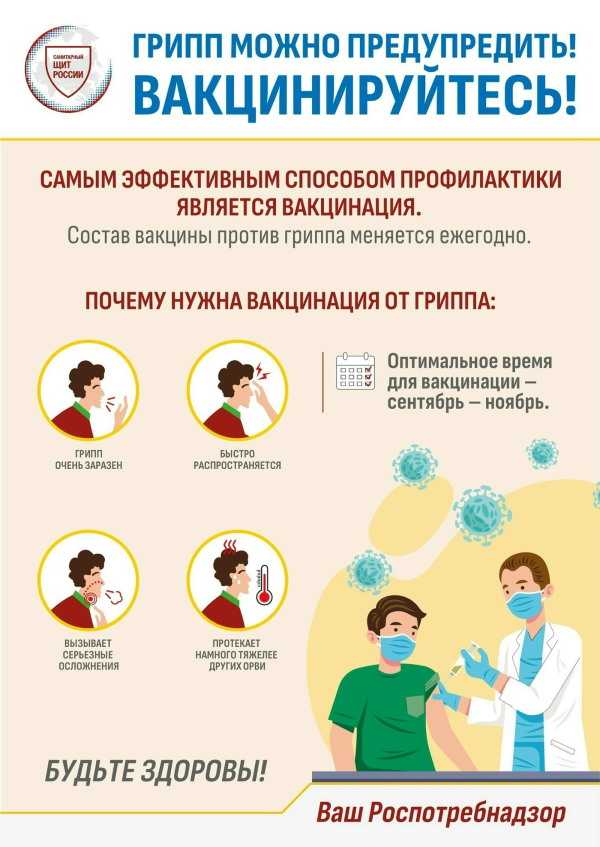 САНИТАРНЫЙ ЩИТ РОССИИ

ГРИПП МОЖНО ПРЕДУПРЕДИТЬ!
ВАКЦИНИРУЙТЕСЬ!

САМЫМ ЭФФЕКТИВНЫМ СПОСОБОМ ПРОФИЛАКТИКИ ЯВЛЯЕТСЯ ВАКЦИНАЦИЯ.
Состав вакцины против гриппа меняется ежегодно.

ПОЧЕМУ НУЖНА ВАКЦИНАЦИЯ ОТ ГРИППА:

ГРИПП ОЧЕНЬ ЗАРАЗЕН

БЫСТРО РАСПРОСТРАНЯЕТСЯ

Оптимальное время для вакцинации — сентябрь — ноябрь.

ВЫЗЫВАЕТ СЕРЬЕЗНЫЕ ОСЛОЖНЕНИЯ

ПРОТЕКАЕТ НАМНОГО ТЯЖЕЛЕЕ ДРУГИХ ОРВИ

БУДЬТЕ ЗДОРОВЫ!

Ваш Роспотребнадзор